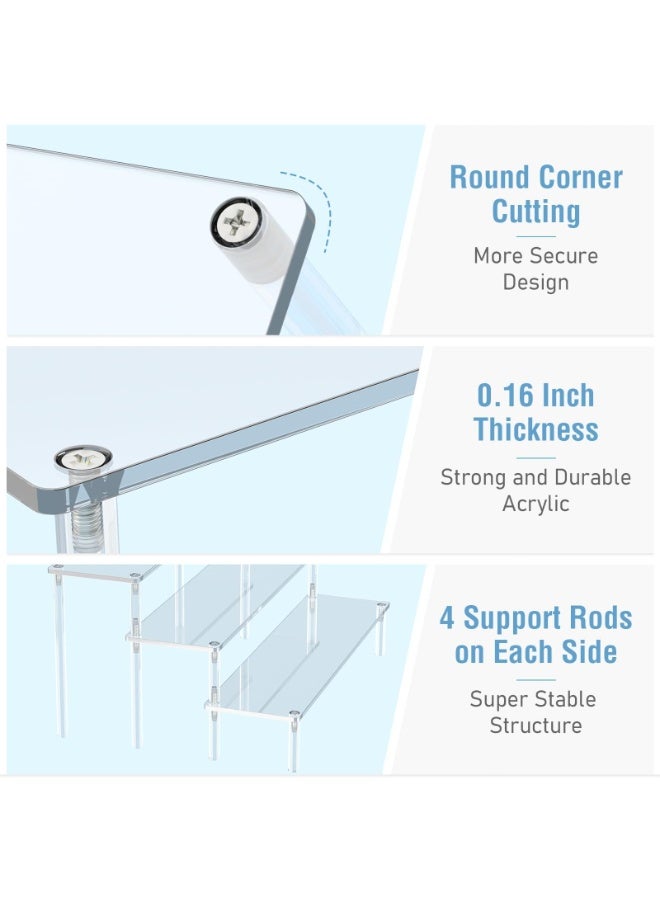 Round Corner Cutting

More Secure Design

0.16 Inch Thickness

Strong and Durable Acrylic

4 Support Rods on Each Side

Super Stable Structure